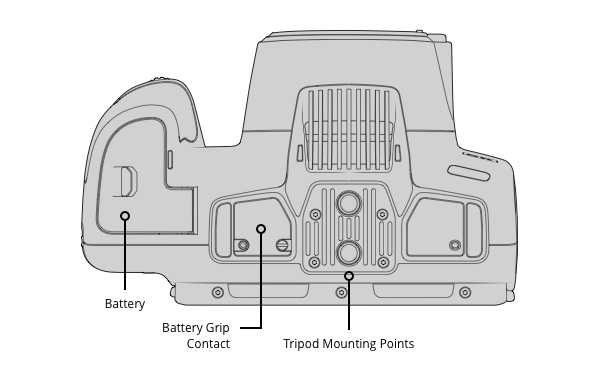 Battery

Battery Grip Contact

Tripod Mounting Points