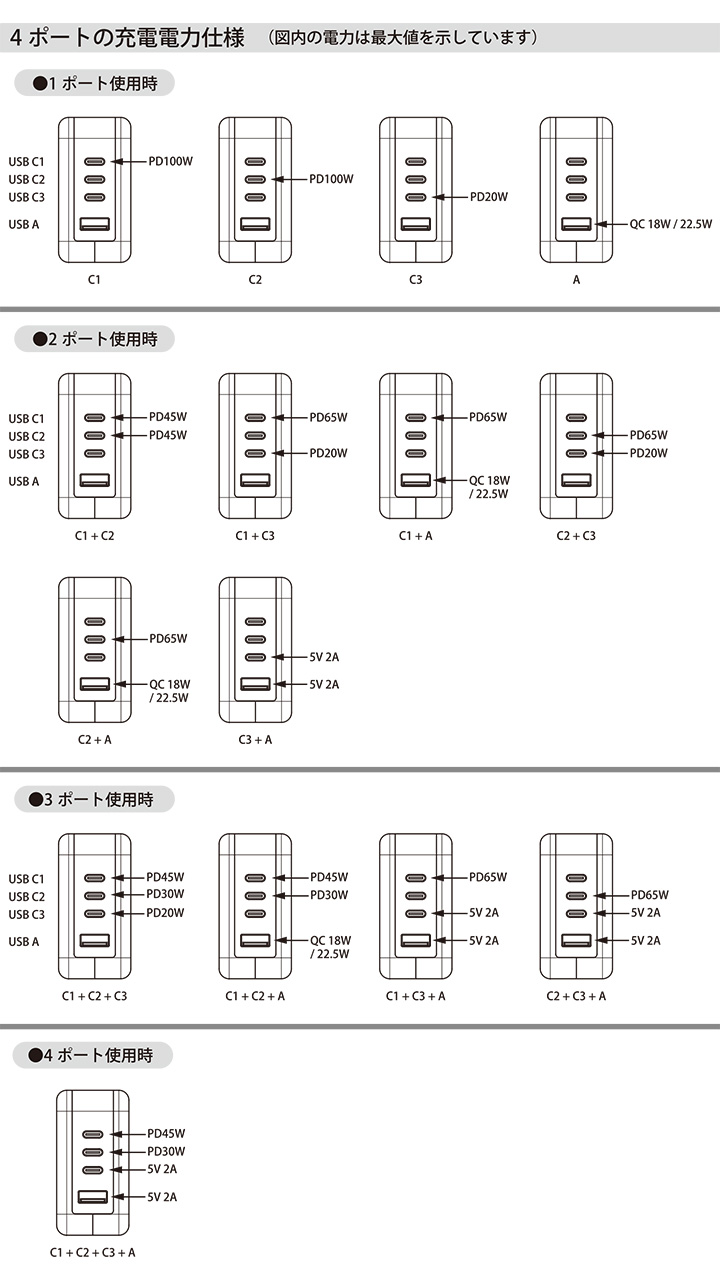 4 ポートの充電電力仕様 （図内の電力は最大値を示しています）

●1 ポート使用時

USB C1
USB C2
USB C3
USB A

PD100W
C1

PD100W
C2

PD20W
C3

QC 18W / 22.5W
A

●2 ポート使用時

USB C1
USB C2
USB C3
USB A

PD45W
PD45W
C1 + C2

PD65W
PD20W
C1 + C3

PD65W
QC 18W / 22.5W
C1 + A

PD65W
PD20W
C2 + C3

PD65W
QC 18W / 22.5W
C2 + A

5V 2A
5V 2A
C3 + A

●3 ポート使用時

USB C1
USB C2
USB C3
USB A

PD45W
PD30W
PD20W
C1 + C2 + C3

PD45W
PD30W
QC 18W / 22.5W
C1 + C2 + A

PD65W
5V 2A
5V 2A
C1 + C3 + A

PD65W
5V 2A
5V 2A
C2 + C3 + A

●4 ポート使用時

PD45W
PD30W
5V 2A
5V 2A
C1 + C2 + C3 + A