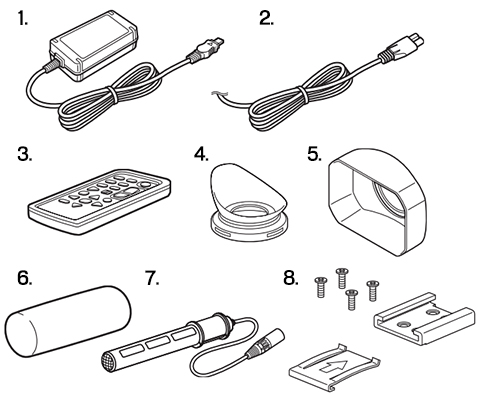 1.

2.

3.

4.

5.

6.

7.

8.